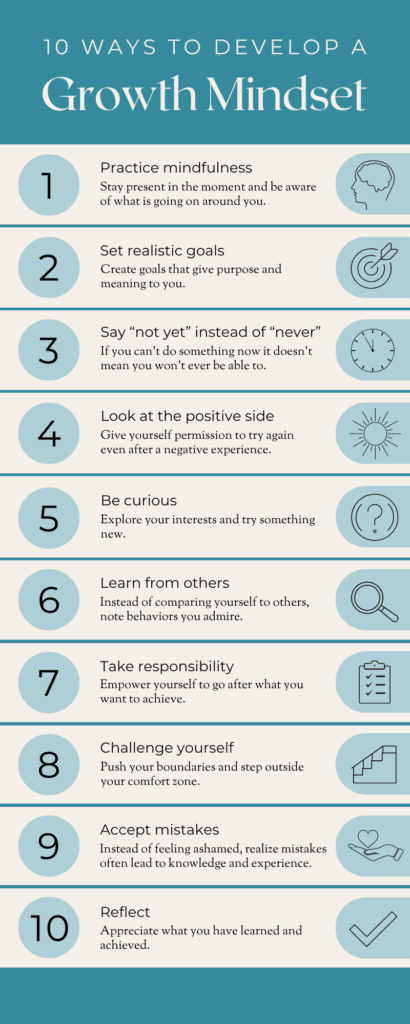 10 WAYS TO DEVELOP A
Growth Mindset

1
Practice mindfulness
Stay present in the moment and be aware of what is going on around you.

2
Set realistic goals
Create goals that give purpose and meaning to you.

3
Say “not yet” instead of “never”
If you can’t do something now it doesn’t mean you won’t ever be able to.

4
Look at the positive side
Give yourself permission to try again even after a negative experience.

5
Be curious
Explore your interests and try something new.

6
Learn from others
Instead of comparing yourself to others, note behaviors you admire.

7
Take responsibility
Empower yourself to go after what you want to achieve.

8
Challenge yourself
Push your boundaries and step outside your comfort zone.

9
Accept mistakes
Instead of feeling ashamed, realize mistakes often lead to knowledge and experience.

10
Reflect
Appreciate what you have learned and achieved.