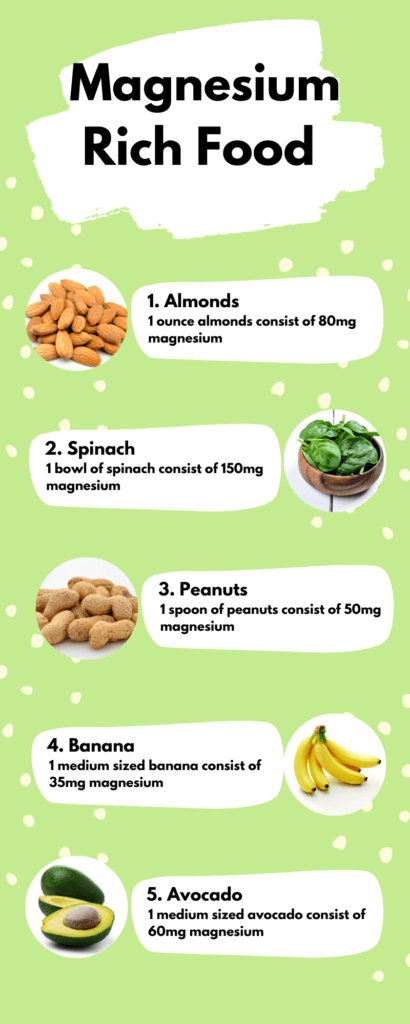 Magnesium Rich Food

1. Almonds
1 ounce almonds consist of 80mg magnesium

2. Spinach
1 bowl of spinach consist of 150mg magnesium

3. Peanuts
1 spoon of peanuts consist of 50mg magnesium

4. Banana
1 medium sized banana consist of 35mg magnesium

5. Avocado
1 medium sized avocado consist of 60mg magnesium